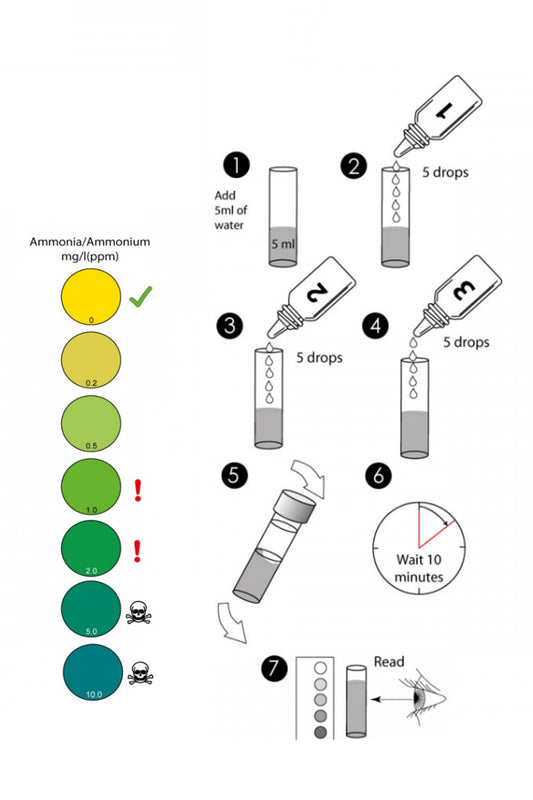 Ammonia/Ammonium
mg/l(ppm)

0

0.2

0.5

1.0 !

2.0 !

5.0

10.0

1 Add 5ml of water

5 ml

2 1 5 drops

3 2 5 drops

4 3 5 drops

5

6 Wait 10 minutes

7 Read